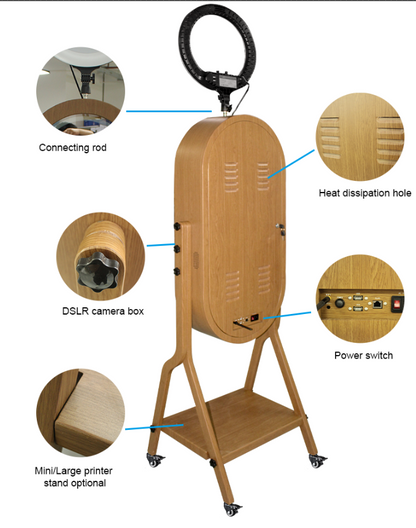 Connecting rod

Heat dissipation hole

DSLR camera box

Power switch

Mini/Large printer stand optional