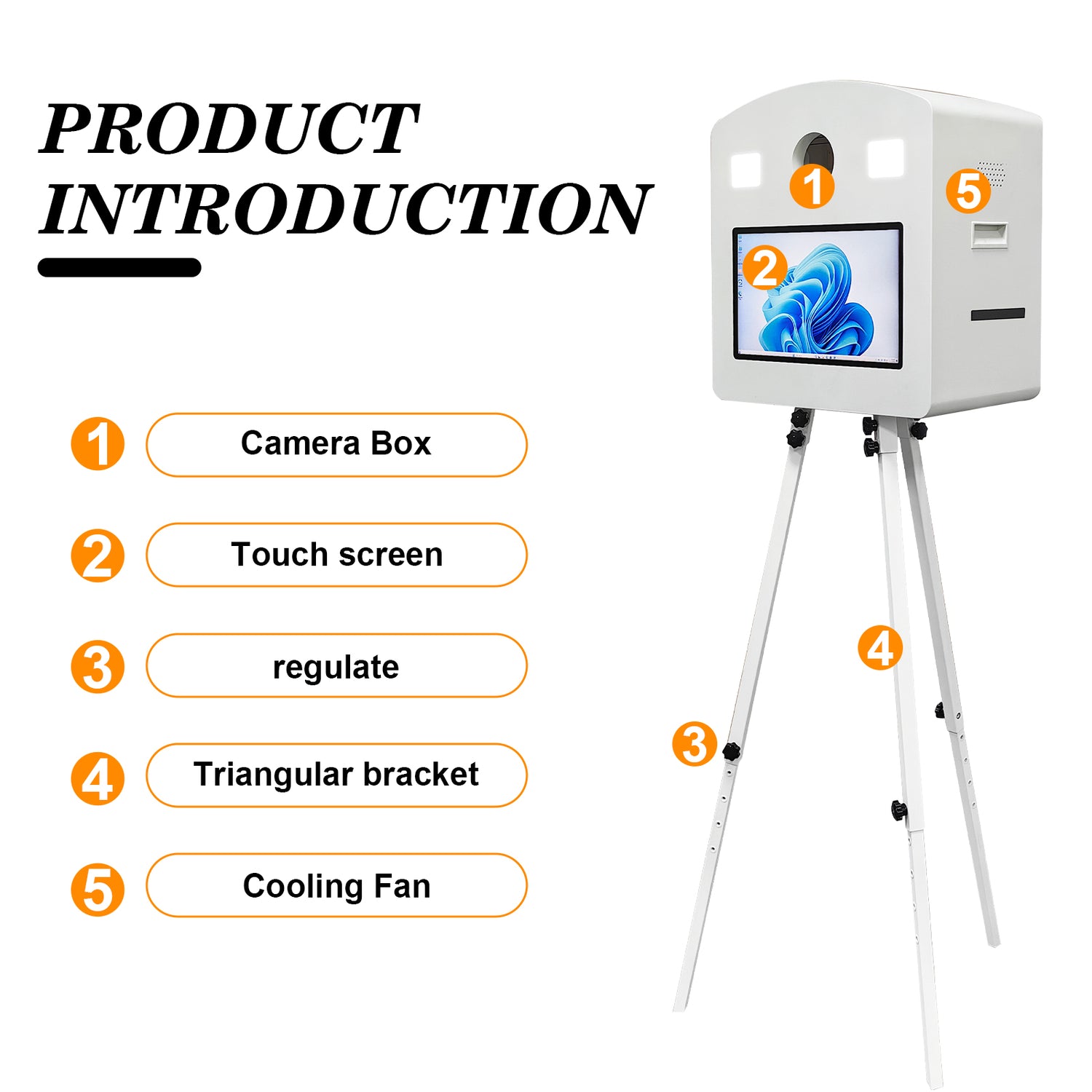 PRODUCT INTRODUCTION

1 Camera Box

2 Touch screen

3 regulate

4 Triangular bracket

5 Cooling Fan

1

5

2

4

3